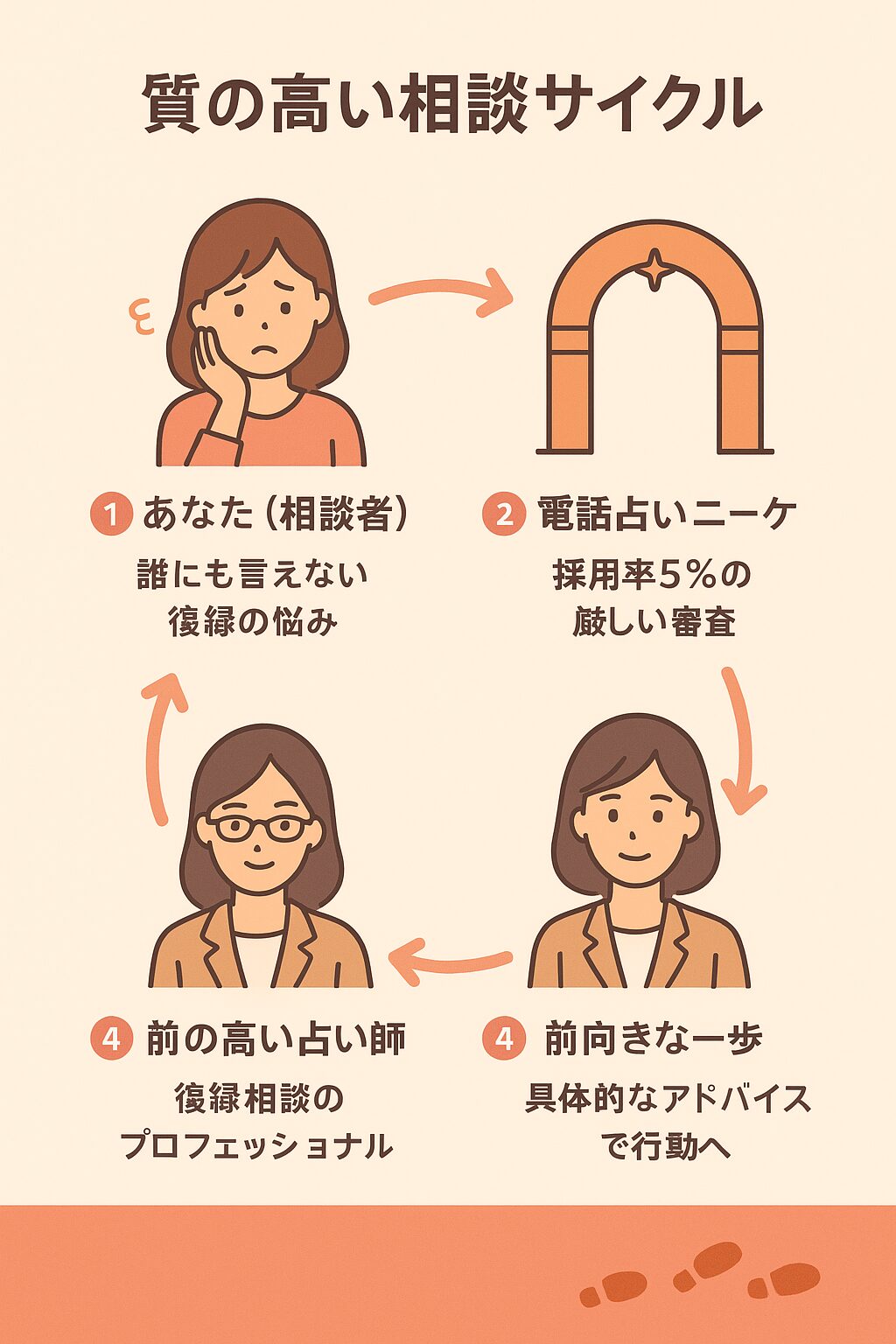 質の高い相談サイクル

1 あなた（相談者）
誰にも言えない
復縁の悩み

2 電話占いニーケ
採用率5％の
厳しい審査

4 前の高い占い師
復縁相談の
プロフェッショナル

4 前向きな一歩
具体的なアドバイス
で行動へ