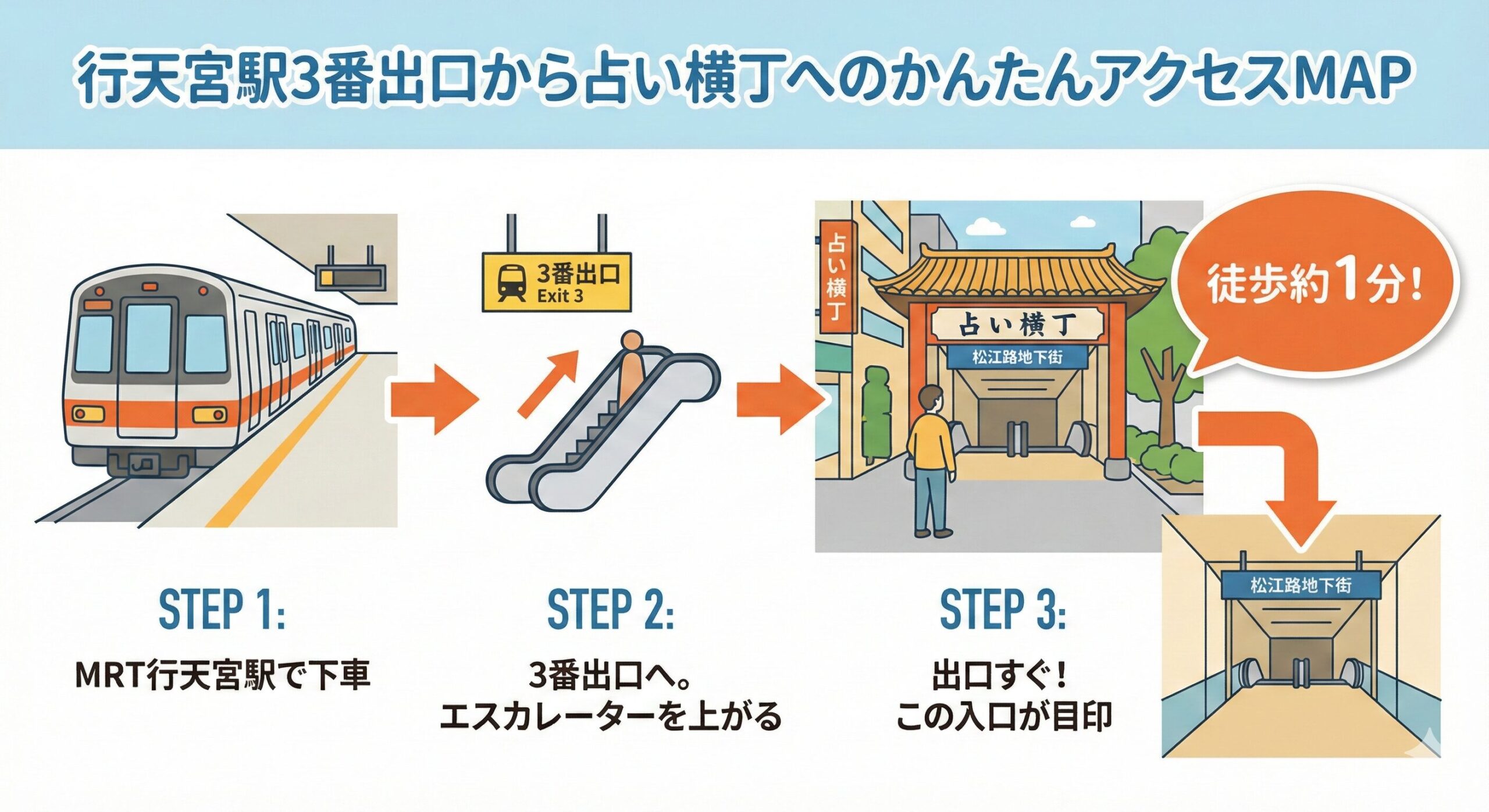 行天宮駅3番出口から占い横丁へのかんたんアクセスMAP

3番出口
Exit 3

占い横丁

占い横丁
松江路地下街

徒歩約1分!

松江路地下街

STEP 1:
MRT行天宮駅で下車

STEP 2:
3番出口へ。
エスカレーターを上がる

STEP 3:
出口すぐ!
この入口が目印