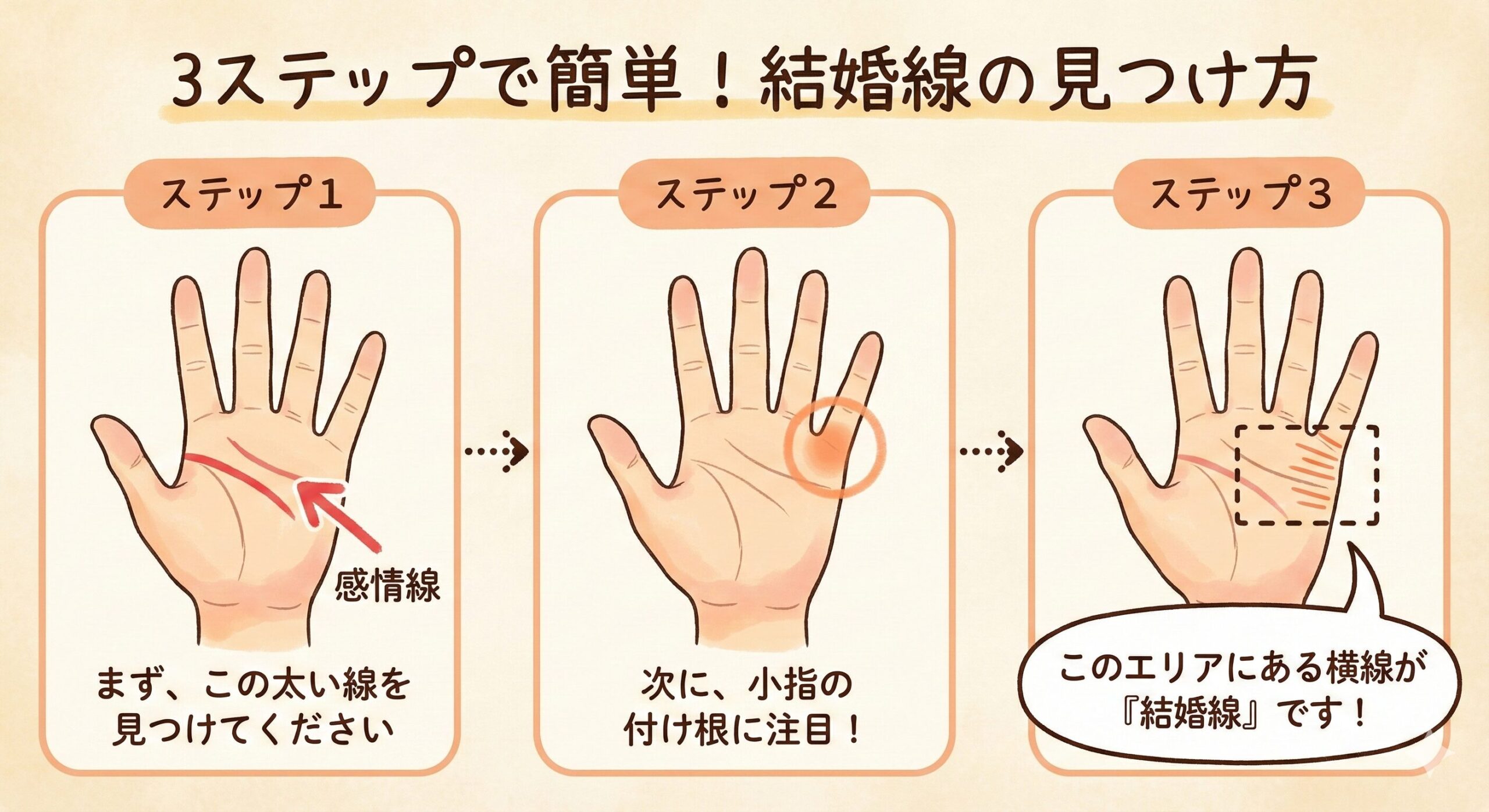 3ステップで簡単！結婚線の見つけ方

ステップ1

感情線

まず、この太い線を見つけてください

ステップ2

次に、小指の付け根に注目！

ステップ3

このエリアにある横線が『結婚線』です！