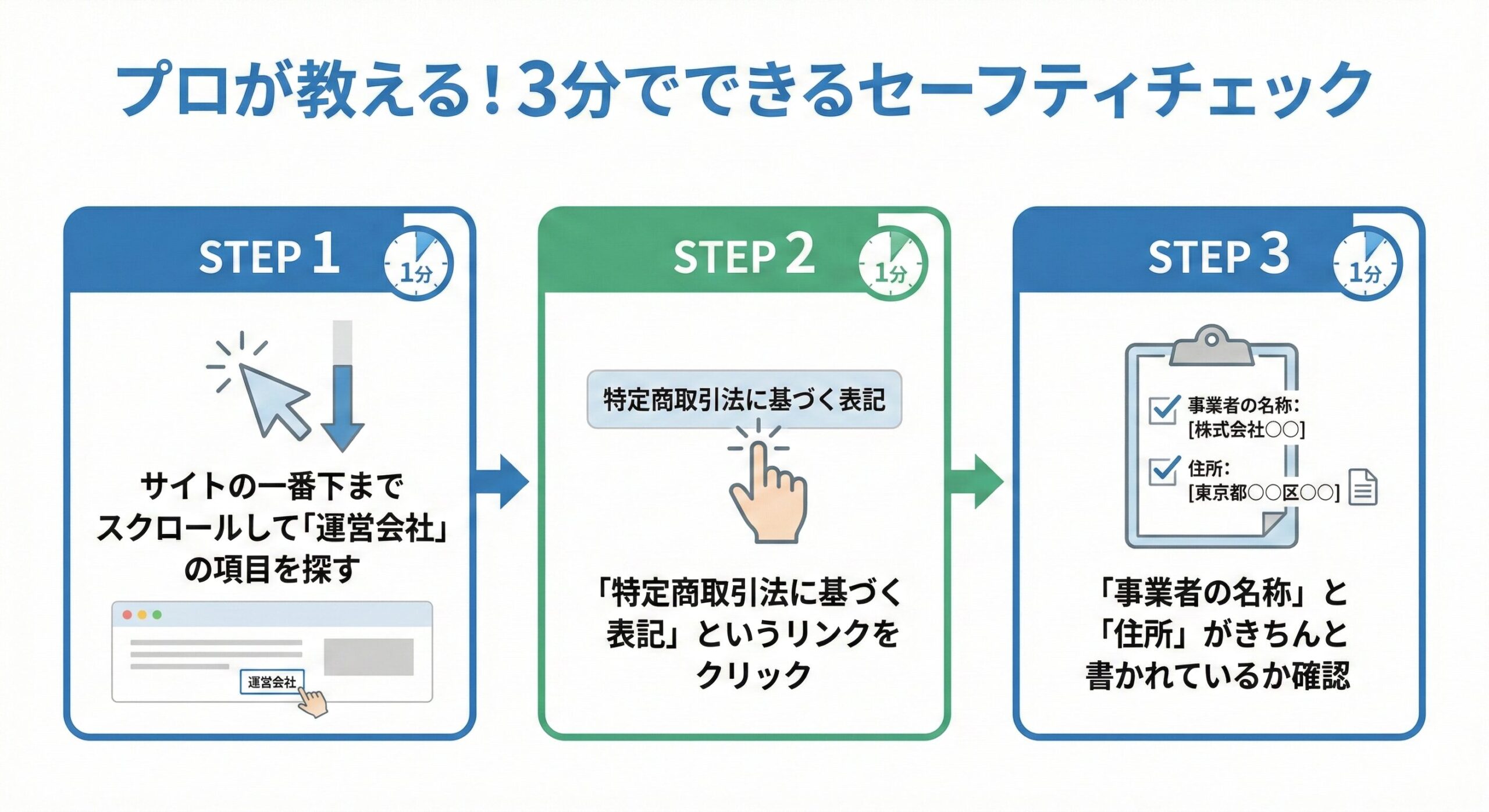 プロが教える！3分でできるセーフティチェック

STEP 1
1分

サイトの一番下までスクロールして「運営会社」の項目を探す

運営会社

STEP 2
1分

特定商取引法に基づく表記

「特定商取引法に基づく表記」というリンクをクリック

STEP 3
1分

事業者の名称：
[株式会社〇〇]

住所：
[東京都〇〇区〇〇]

「事業者の名称」と「住所」がきちんと書かれているか確認